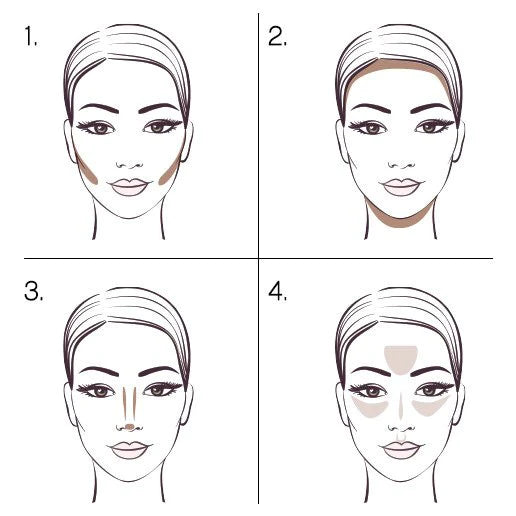 1.

2.

3.

4.