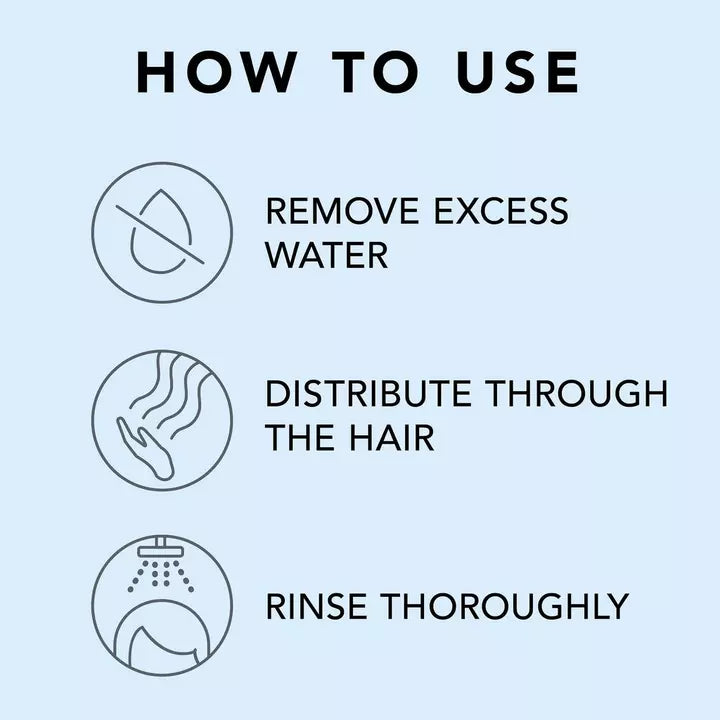 HOW TO USE

REMOVE EXCESS WATER

DISTRIBUTE THROUGH THE HAIR

RINSE THOROUGHLY